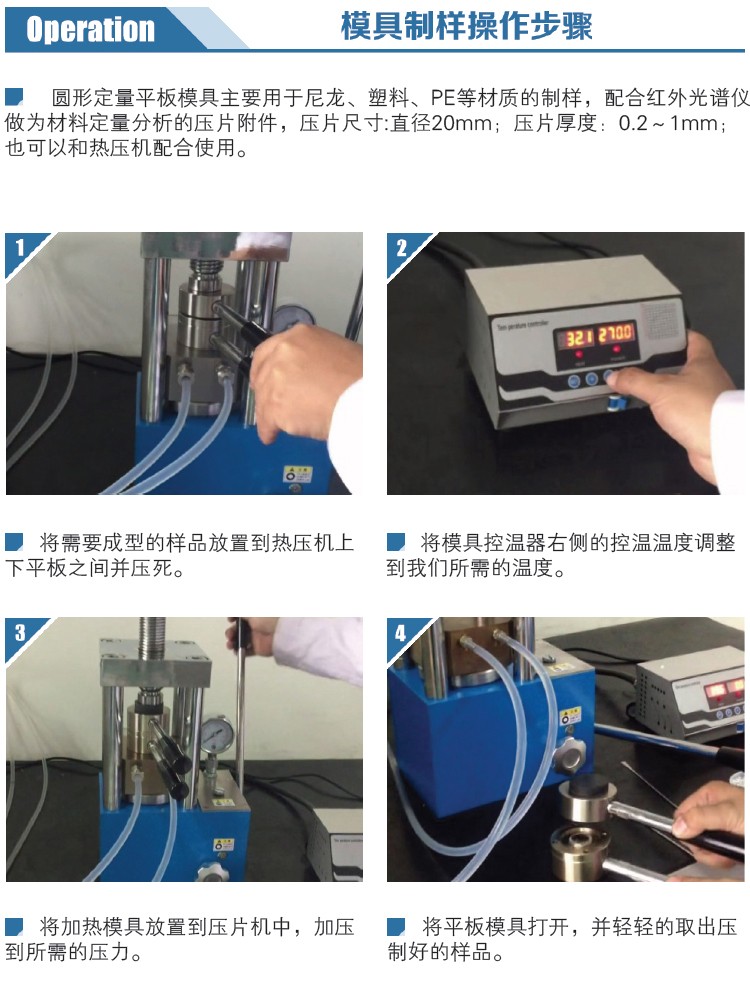 Operation 模具制样操作步骤

圆形定量平板模具主要用于尼龙、塑料、PE等材质的制样，配合红外光谱仪做为材料定量分析的压片附件，压片尺寸:直径20mm；压片厚度：0.2～1mm；也可以和热压机配合使用。

1

2

Temperature controller

32.1 270.0

将需要成型的样品放置到热压机上下平板之间并压死。

将模具控温器右侧的控温温度调整到我们所需的温度。

3

4

将加热模具放置到压片机中，加压到所需的压力。

将平板模具打开，并轻轻的取出压制好的样品。